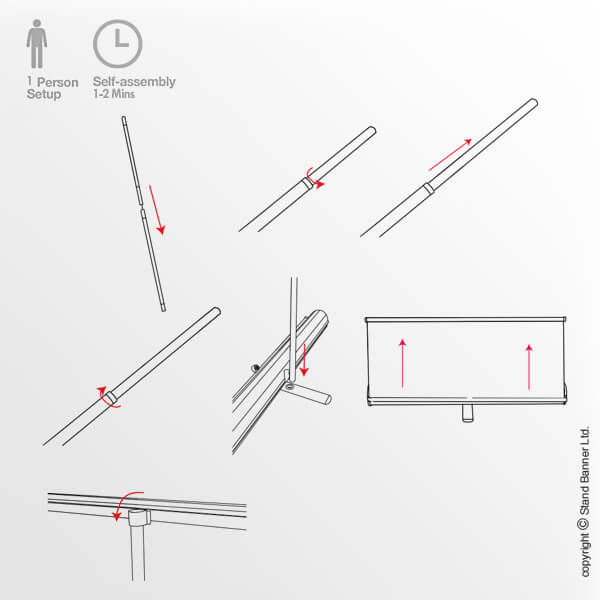 1 Person Setup

Self-assembly 1-2 Mins

copyright © Stand Banner Ltd.