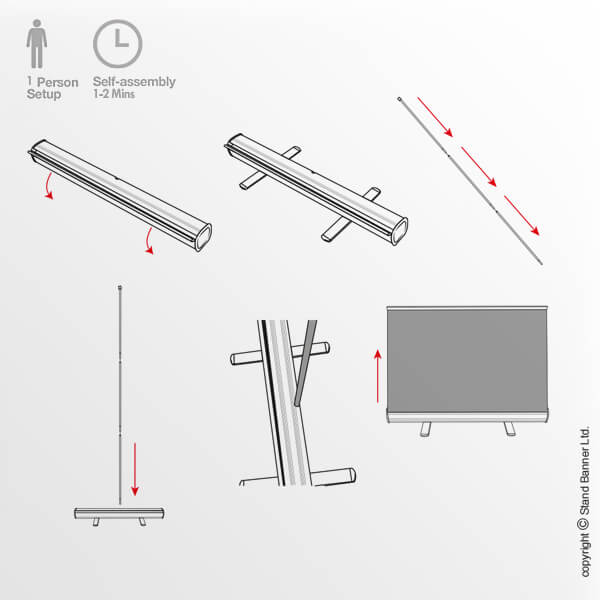 1 Person Setup

Self-assembly 1-2 Mins

copyright © Stand Banner Ltd.